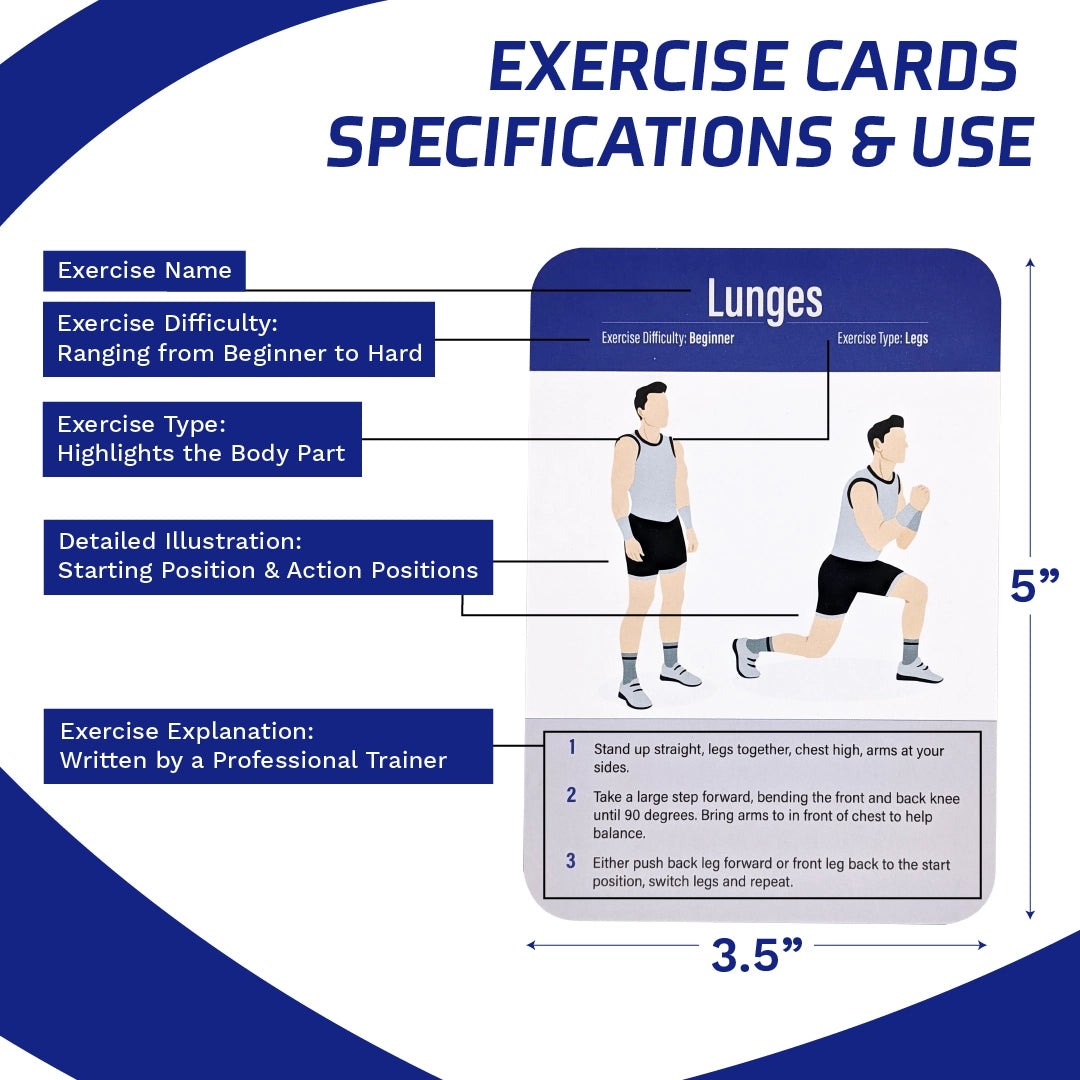 EXERCISE CARDS SPECIFICATIONS & USE

Exercise Name

Exercise Difficulty: Ranging from Beginner to Hard

Exercise Type: Highlights the Body Part

Detailed Illustration: Starting Position & Action Positions

Exercise Explanation: Written by a Professional Trainer

Lunges

Exercise Difficulty: Beginner

Exercise Type: Legs

1 Stand up straight, legs together, chest high, arms at your sides.

2 Take a large step forward, bending the front and back knee until 90 degrees. Bring arms to in front of chest to help balance.

3 Either push back leg forward or front leg back to the start position, switch legs and repeat.

5”

3.5”